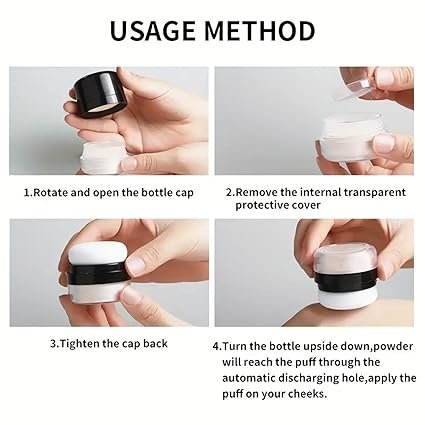 USAGE METHOD

1.Rotate and open the bottle cap

2.Remove the internal transparent protective cover

3.Tighten the cap back

4.Turn the bottle upside down,powder will reach the puff through the automatic discharging hole,apply the puff on your cheeks.