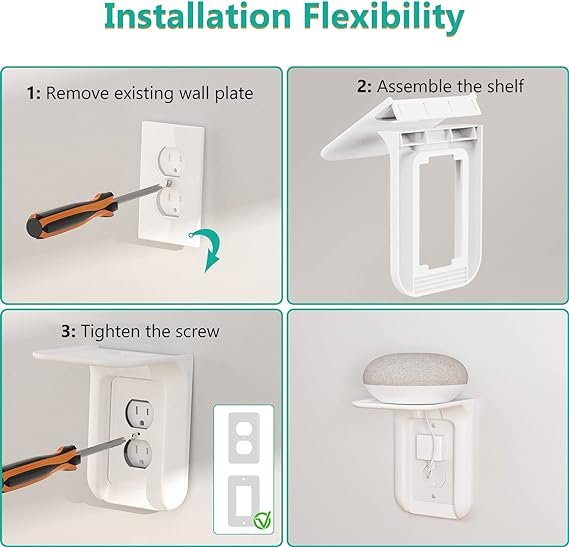 Installation Flexibility

1: Remove existing wall plate

2: Assemble the shelf

3: Tighten the screw