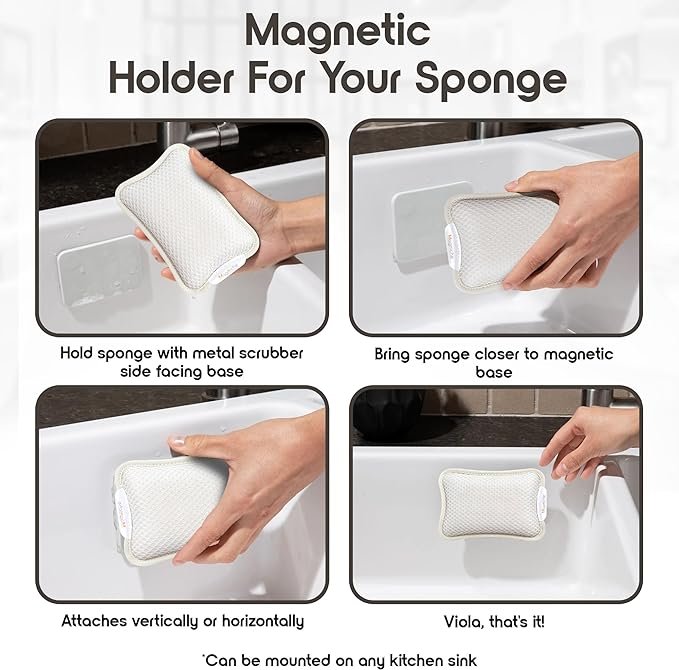 Magnetic Holder For Your Sponge

Hold sponge with metal scrubber side facing base

Bring sponge closer to magnetic base

Attaches vertically or horizontally

Viola, that's it!

*Can be mounted on any kitchen sink